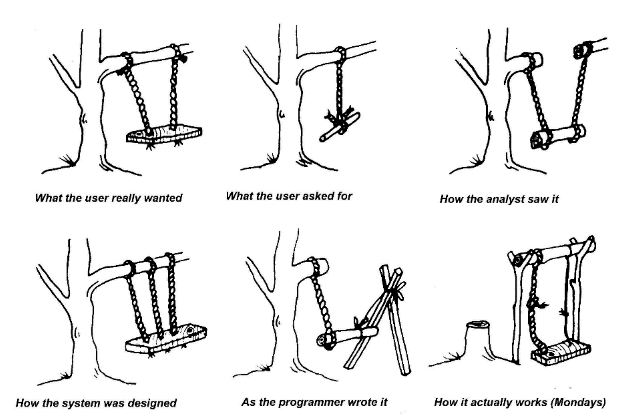 What the user really wanted

What the user asked for

How the analyst saw it

How the system was designed

As the programmer wrote it

How it actually works (Mondays)